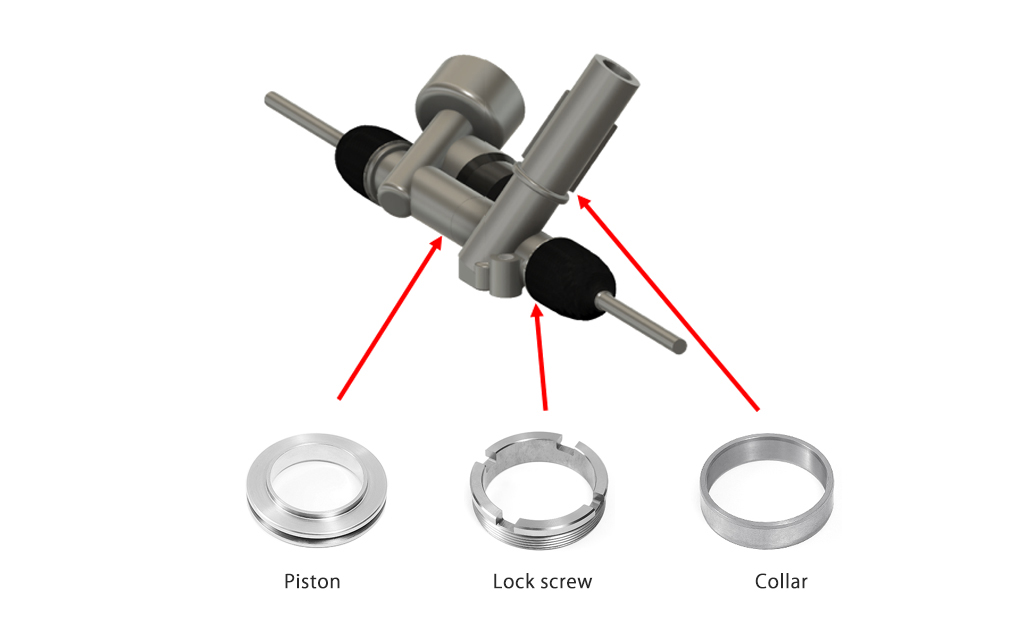 Piston

Lock screw

Collar